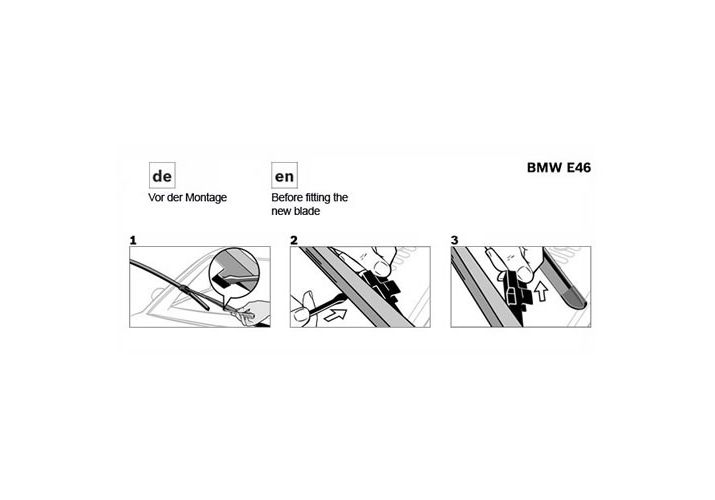 de
Vor der Montage

en
Before fitting the new blade

BMW E46

1

2

3